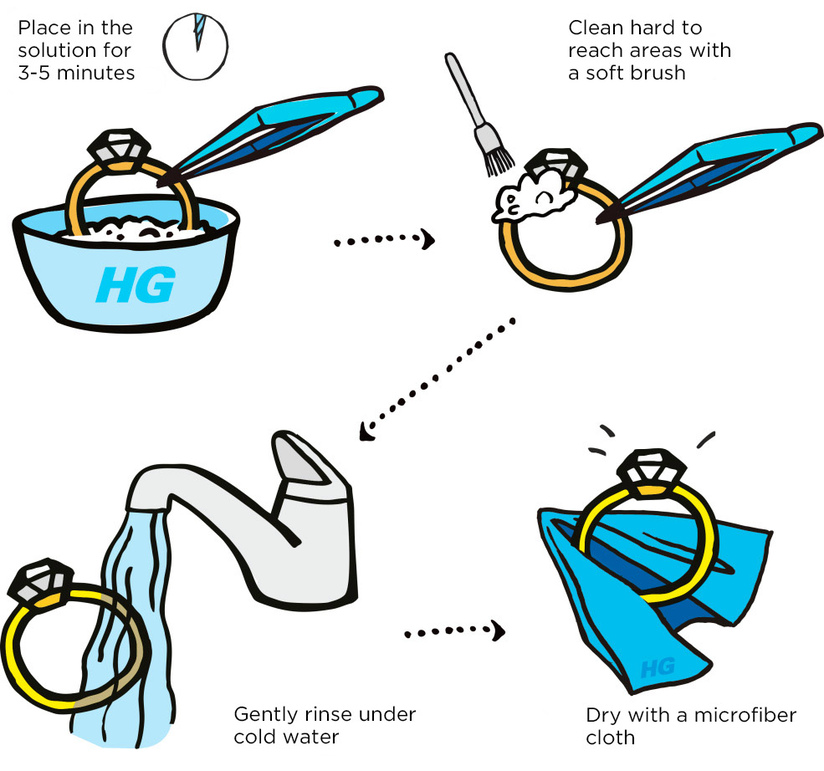 Place in the solution for 3-5 minutes

HG

Clean hard to reach areas with a soft brush

Gently rinse under cold water

HG

Dry with a microfiber cloth